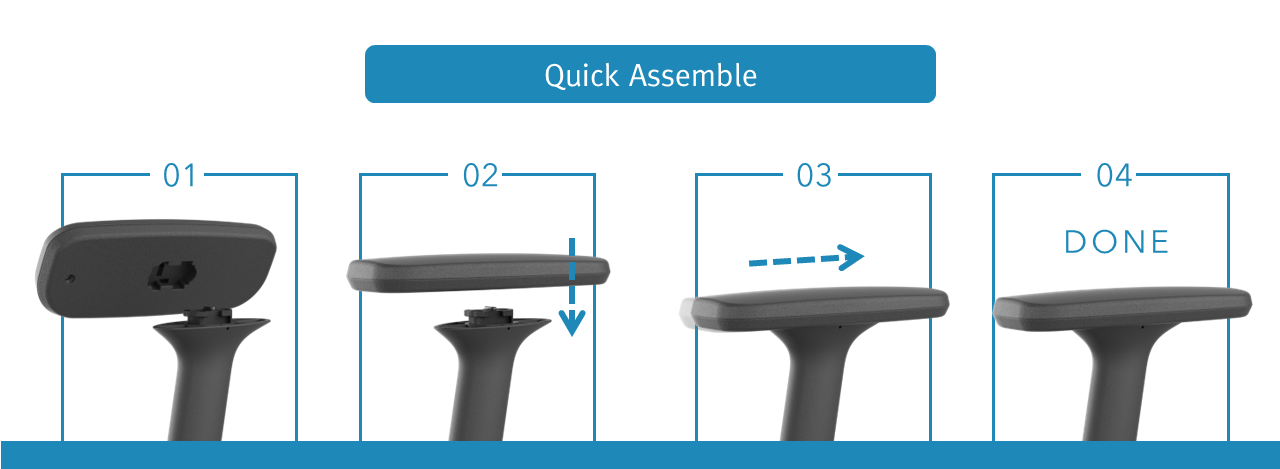 Quick Assemble

01

02

03

04

DONE